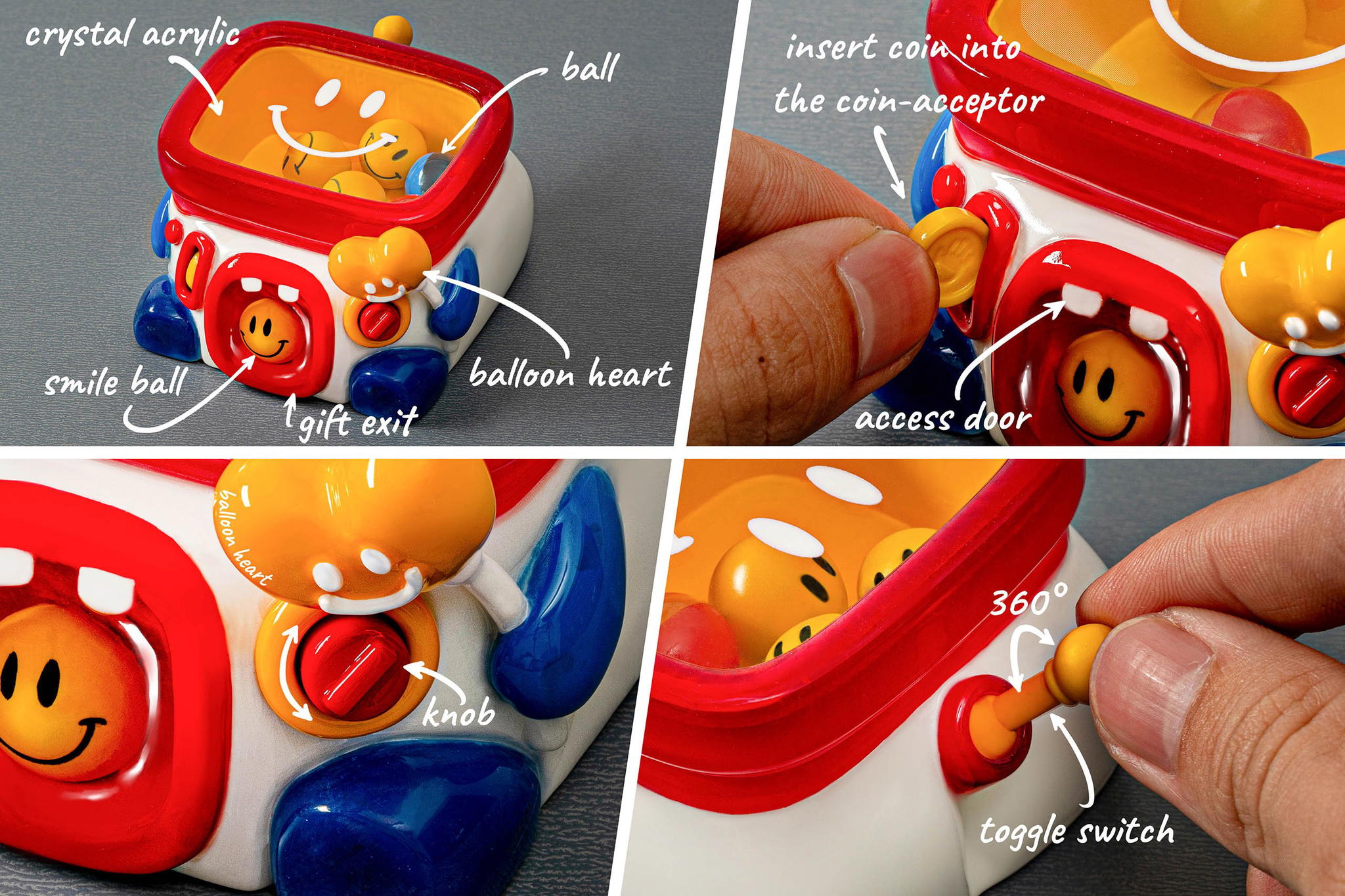 crystal acrylic

ball

smile ball

gift exit

balloon heart

insert coin into the coin-acceptor

access door

balloon heart

knob

360°

toggle switch